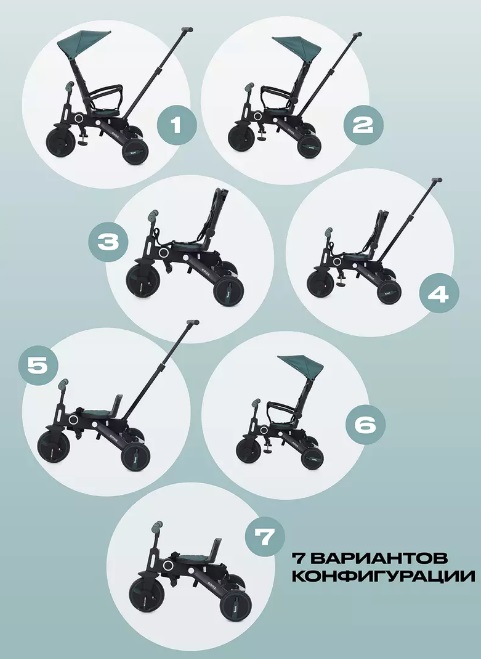 1

2

3

4

5

6

7

7 ВАРИАНТОВ КОНФИГУРАЦИИ